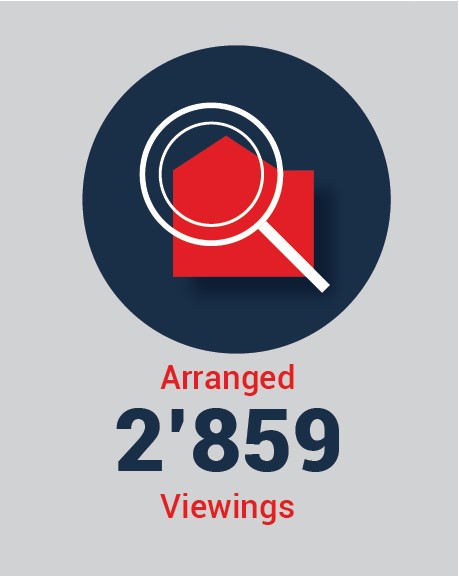 Arranged

2'859

Viewings