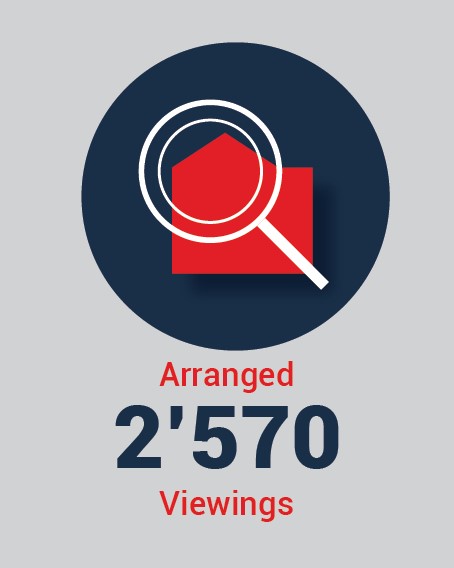 Arranged

2'570

Viewings